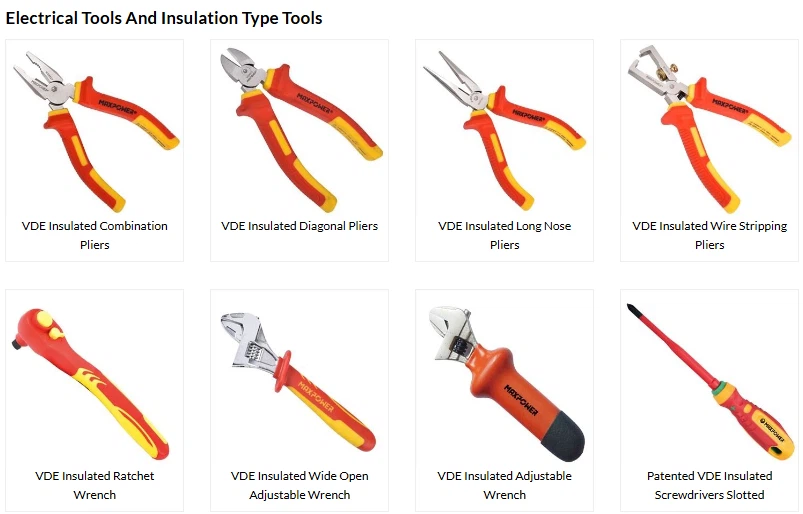 Electrical Tools And Insulation Type Tools

MAXPOWER

VDE Insulated Combination Pliers

MAXPOWER

VDE Insulated Diagonal Pliers

MAXPOWER

VDE Insulated Long Nose Pliers

MAXPOWER

VDE Insulated Wire Stripping Pliers

VDE Insulated Ratchet Wrench

MAXPOWER

VDE Insulated Wide Open Adjustable Wrench

MAXPOWER

VDE Insulated Adjustable Wrench

MAXPOWER

Patented VDE Insulated Screwdrivers Slotted